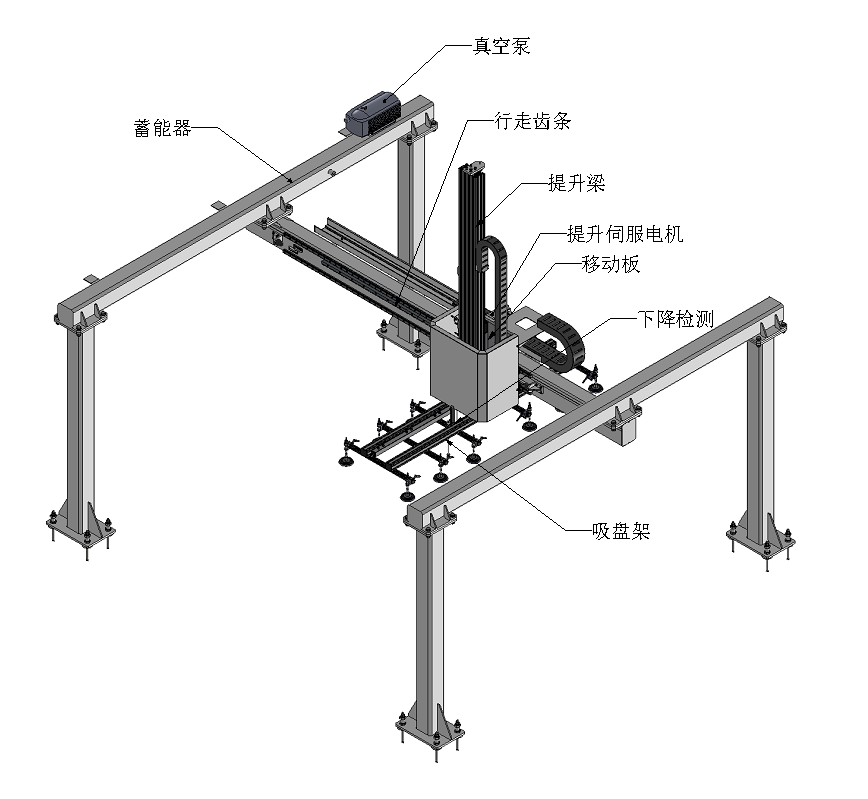 真空泵
蓄能器
行走齿条
提升梁
提升伺服电机
移动板
下降检测
吸盘架